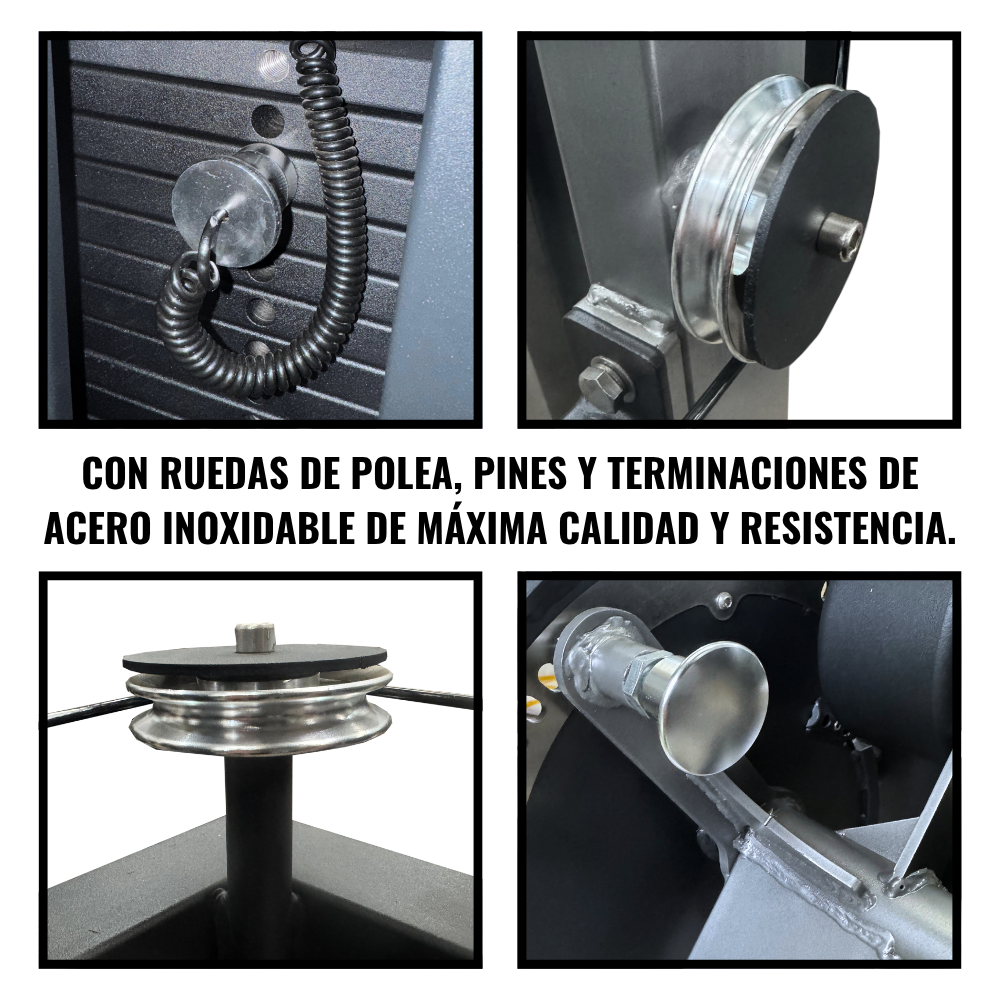 CON RUEDAS DE POLEA, PINES Y TERMINACIONES DE ACERO INOXIDABLE DE MÁXIMA CALIDAD Y RESISTENCIA.