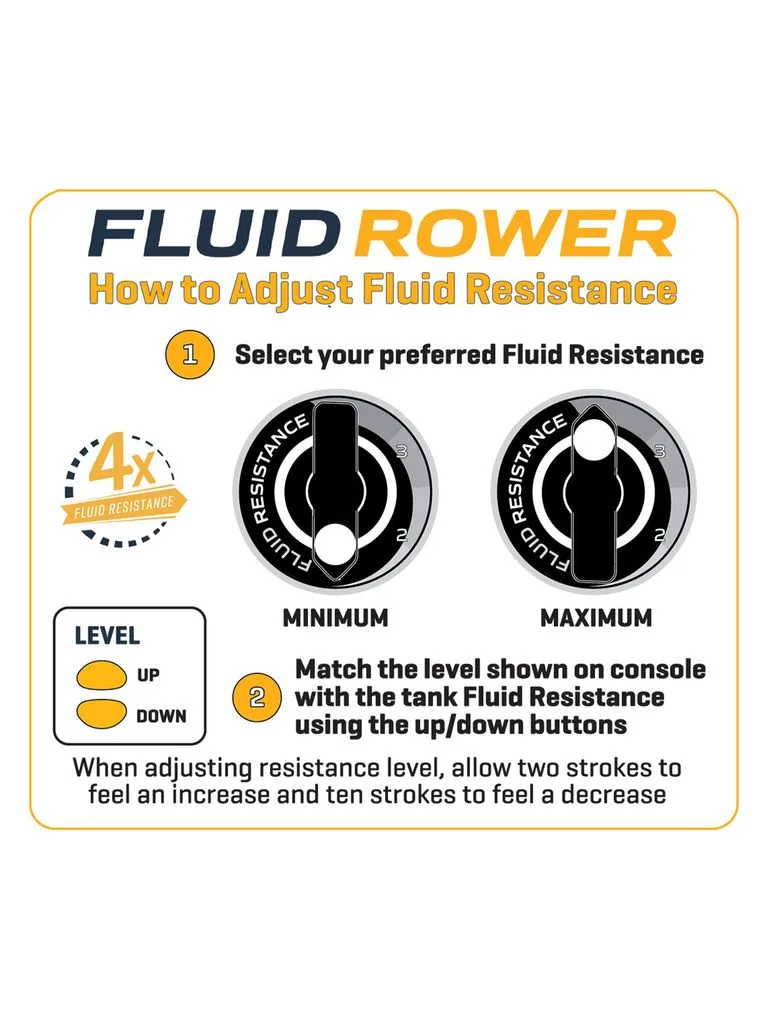 FLUID ROWER
How to Adjust Fluid Resistance

1 Select your preferred Fluid Resistance

4x FLUID RESISTANCE

FLUID RESISTANCE 3 2

FLUID RESISTANCE 3 2

MINIMUM

MAXIMUM

LEVEL
UP
DOWN

2 Match the level shown on console with the tank Fluid Resistance using the up/down buttons

When adjusting resistance level, allow two strokes to feel an increase and ten strokes to feel a decrease